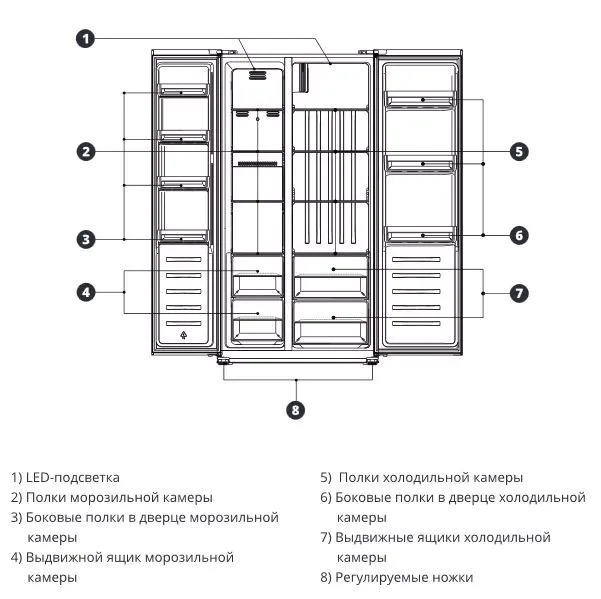 1

2

3

4

5

6

7

8

1) LED-подсветка
2) Полки морозильной камеры
3) Боковые полки в дверце морозильной камеры
4) Выдвижной ящик морозильной камеры

5) Полки холодильной камеры
6) Боковые полки в дверце холодильной камеры
7) Выдвижные ящики холодильной камеры
8) Регулируемые ножки