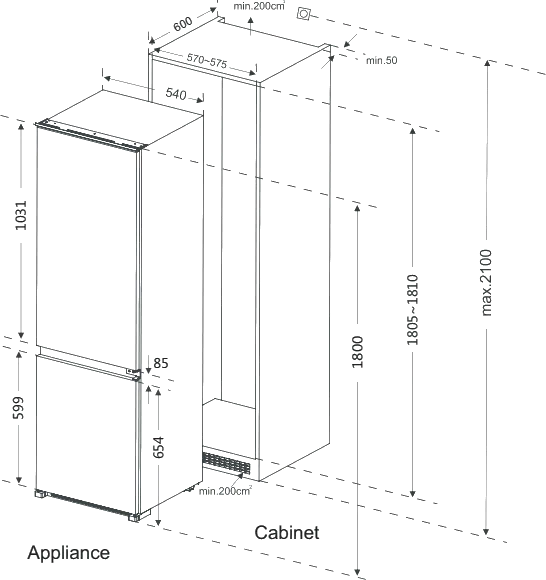 min.200cm$^2$
600
570~575
min.50
540
1031
85
599
654
1800
1805~1810
max.2100
min.200cm$^2$
Cabinet
Appliance